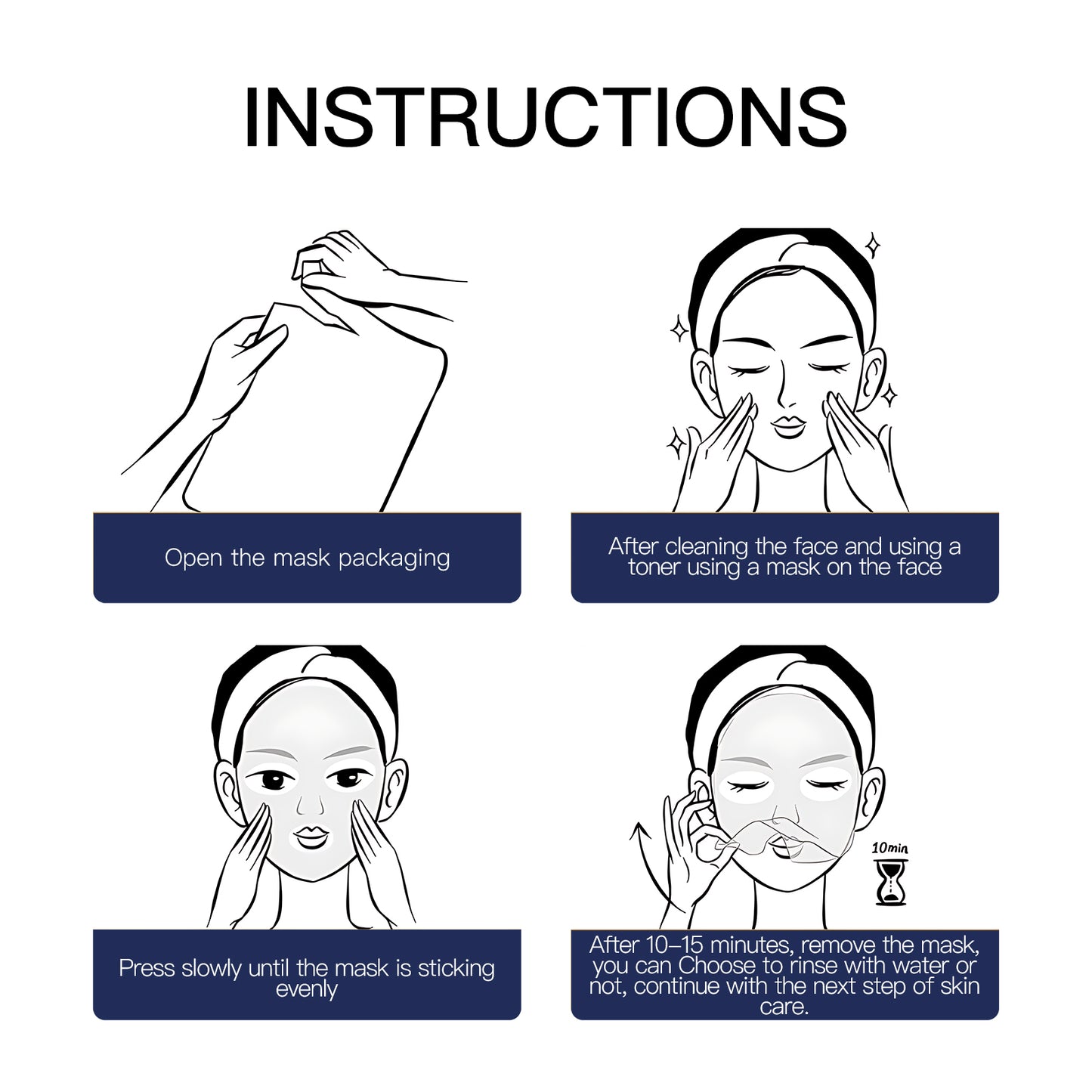 INSTRUCTIONS

Open the mask packaging

After cleaning the face and using a toner using a mask on the face

Press slowly until the mask is sticking evenly

10min

After 10–15 minutes, remove the mask, you can Choose to rinse with water or not, continue with the next step of skin care.