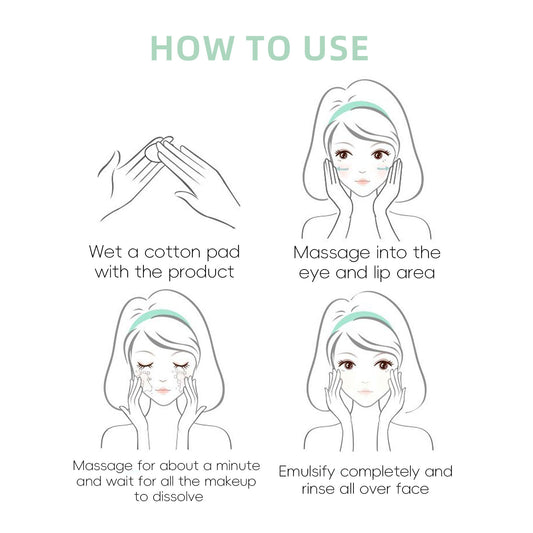 HOW TO USE

Wet a cotton pad with the product

Massage into the eye and lip area

Massage for about a minute and wait for all the makeup to dissolve

Emulsify completely and rinse all over face